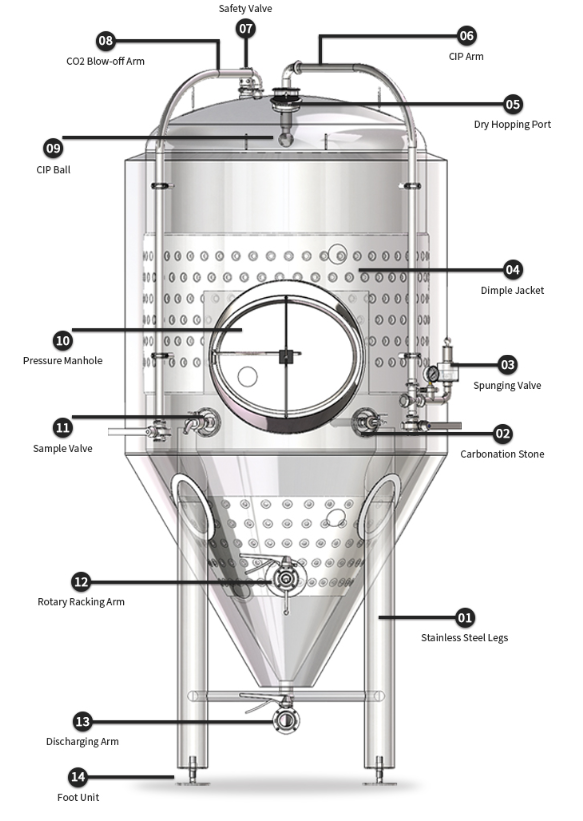 Safety Valve
07
08
CO2 Blow-off Arm
06
CIP Arm
05
Dry Hopping Port
09
CIP Ball
04
Dimple Jacket
10
Pressure Manhole
03
Spunging Valve
11
Sample Valve
02
Carbonation Stone
12
Rotary Racking Arm
01
Stainless Steel Legs
13
Discharging Arm
14
Foot Unit